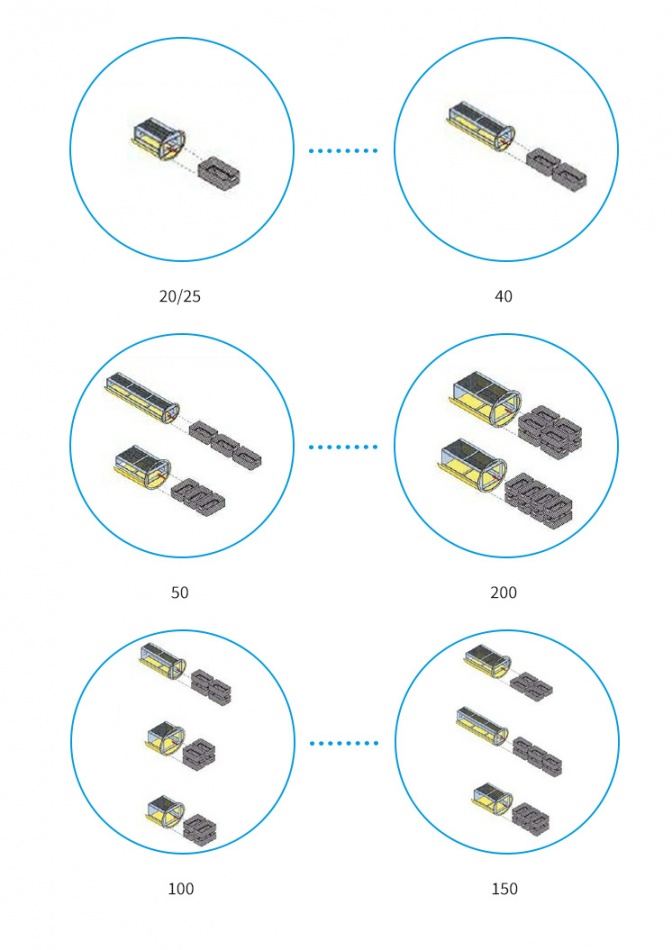 20/25

40

50

200

100

150